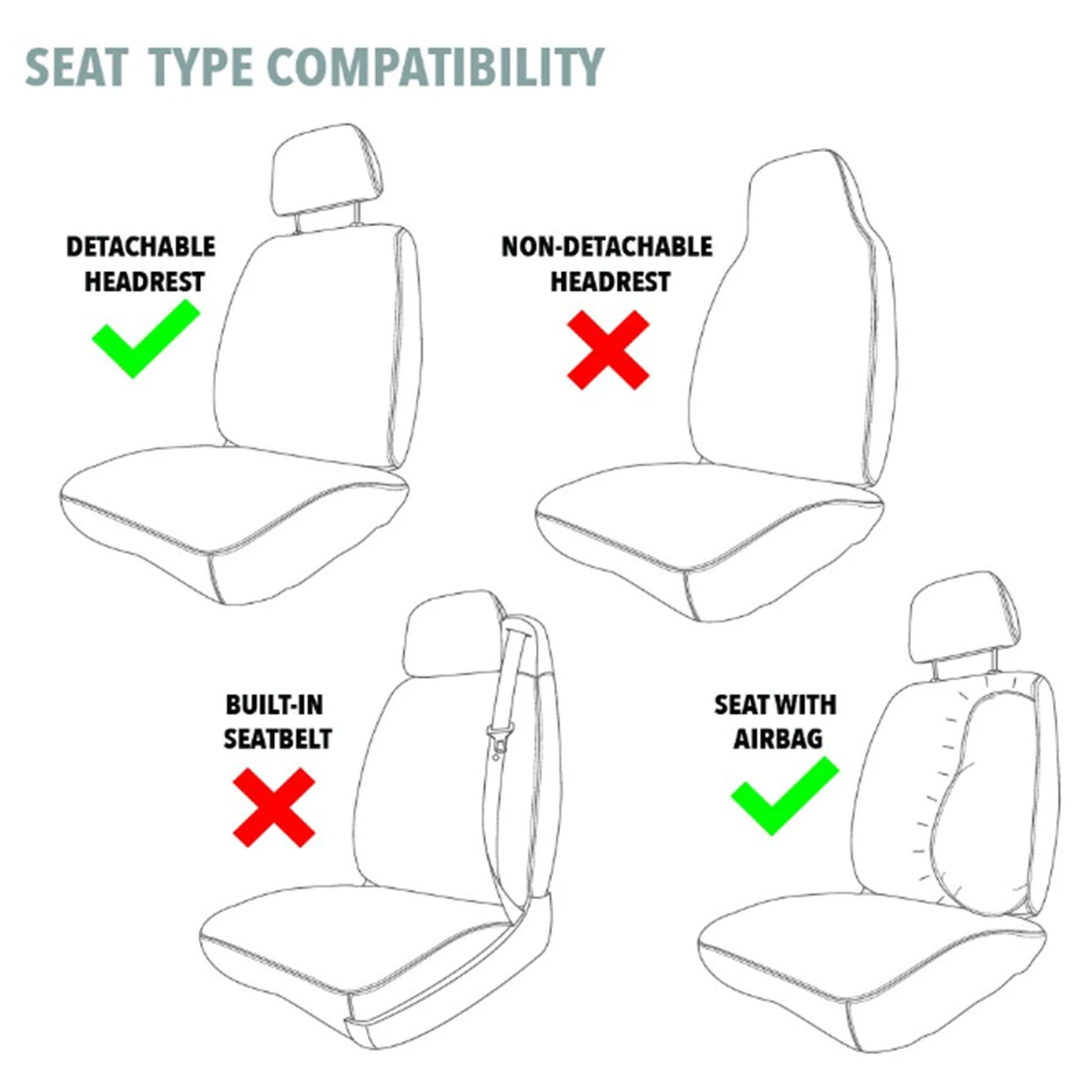 SEAT TYPE COMPATIBILITY

DETACHABLE HEADREST

NON-DETACHABLE HEADREST

BUILT-IN SEATBELT

SEAT WITH AIRBAG